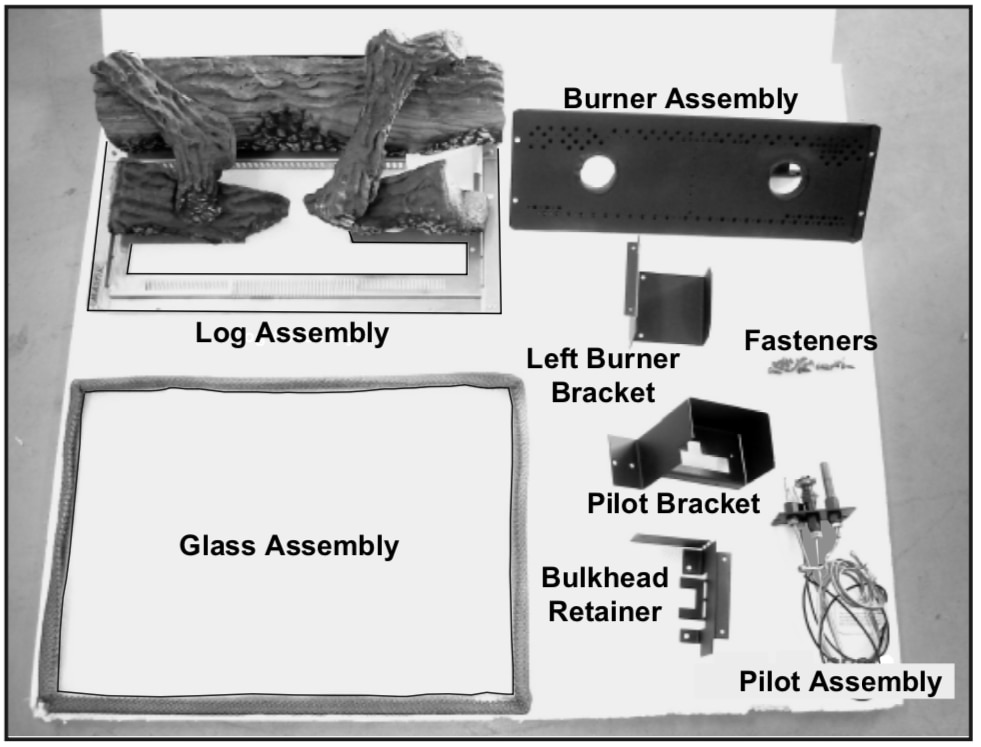 Burner Assembly

Log Assembly

Left Burner Bracket

Fasteners

Pilot Bracket

Glass Assembly

Bulkhead Retainer

Pilot Assembly