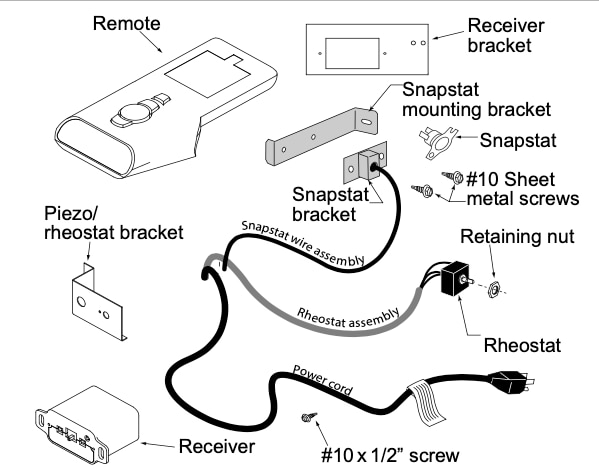 Remote

Receiver bracket

Snapstat mounting bracket

Snapstat

#10 Sheet metal screws

Snapstat bracket

Piezo/ rheostat bracket

Snapstat wire assembly

Retaining nut

Rheostat assembly

Rheostat

Power cord

Receiver

#10 x 1/2" screw